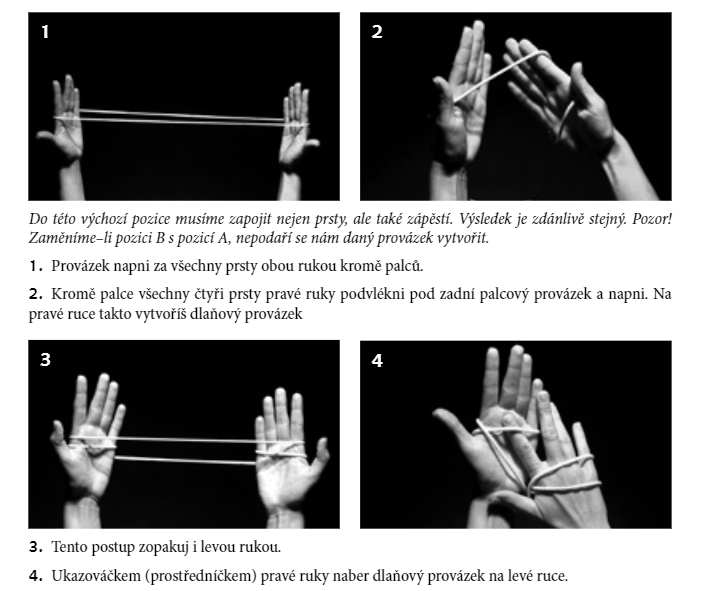 1

2

Do této výchozí pozice musíme zapojit nejen prsty, ale také zápěstí. Výsledek je zdánlivě stejný. Pozor! Zaměníme–li pozici B s pozicí A, nepodaří se nám daný provázek vytvořit.

1. Provázek napni za všechny prsty obou rukou kromě palců.

2. Kromě palce všechny čtyři prsty pravé ruky podvlékni pod zadní palcový provázek a napni. Na pravé ruce takto vytvoříš dlaňový provázek

3

4

3. Tento postup zopakuj i levou rukou.

4. Ukazováčkem (prostředníčkem) pravé ruky naber dlaňový provázek na levé ruce.